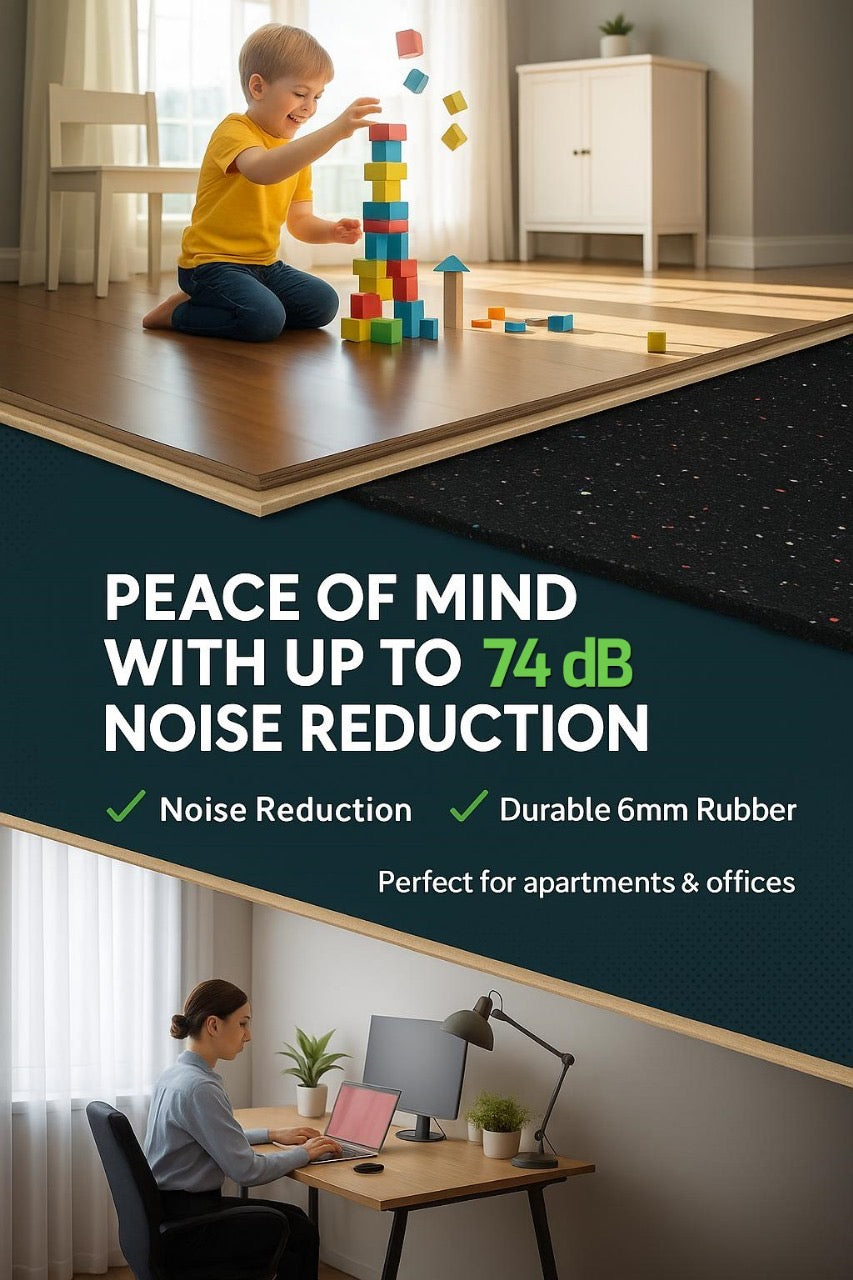 PEACE OF MIND WITH UP TO 74 dB NOISE REDUCTION

✓ Noise Reduction ✓ Durable 6mm Rubber

Perfect for apartments & offices